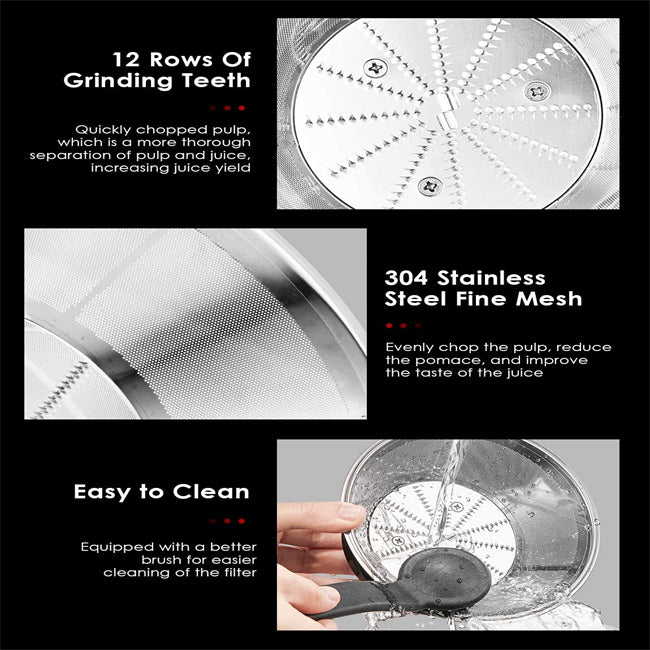 12 Rows Of Grinding Teeth

Quickly chopped pulp, which is a more thorough separation of pulp and juice, increasing juice yield

304 Stainless Steel Fine Mesh

Evenly chop the pulp, reduce the pomace, and improve the taste of the juice

Easy to Clean

Equipped with a better brush for easier cleaning of the filter